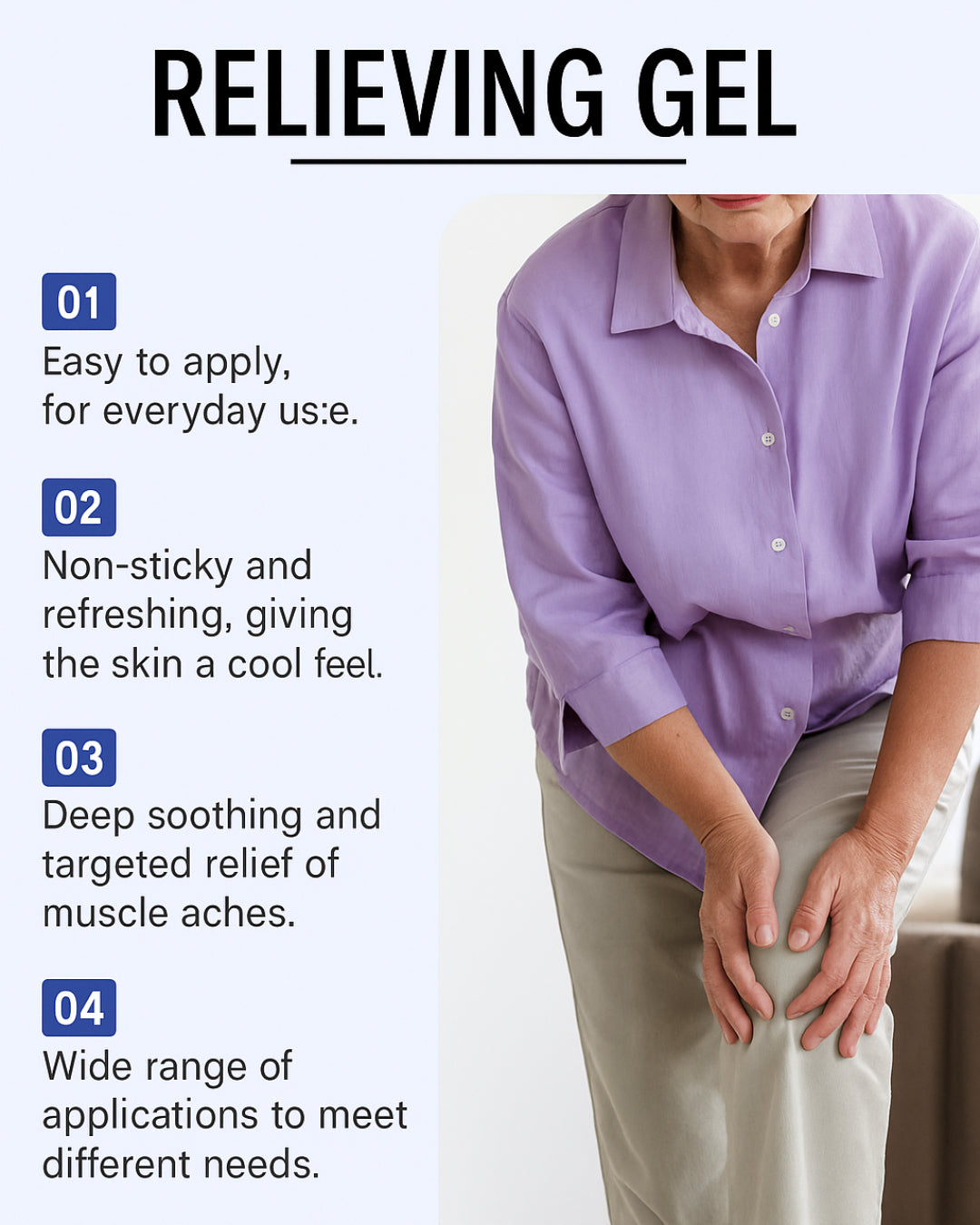 RELIEVING GEL

01
Easy to apply, for everyday us:e.

02
Non-sticky and refreshing, giving the skin a cool feel.

03
Deep soothing and targeted relief of muscle aches.

04
Wide range of applications to meet different needs.